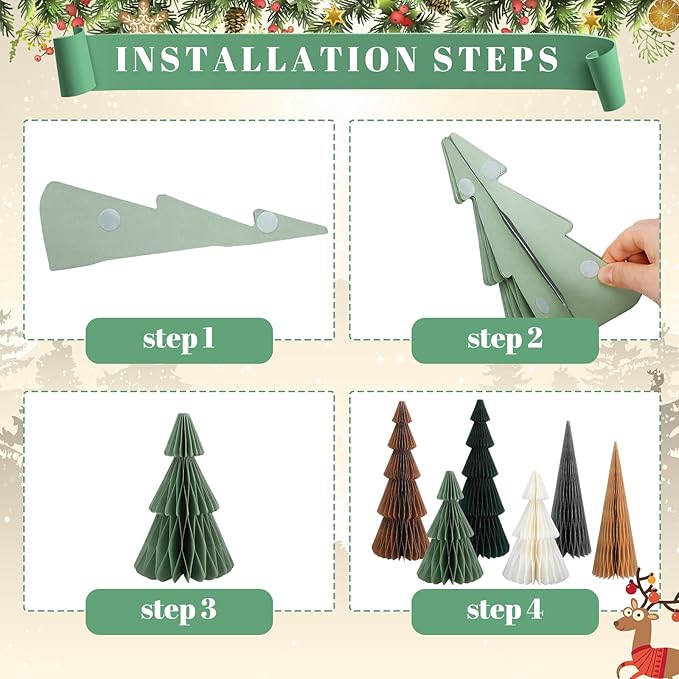 INSTALLATION STEPS

step 1

step 2

step 3

step 4